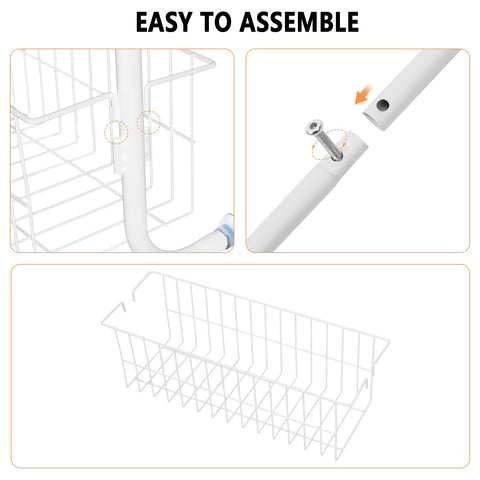 EASY TO ASSEMBLE