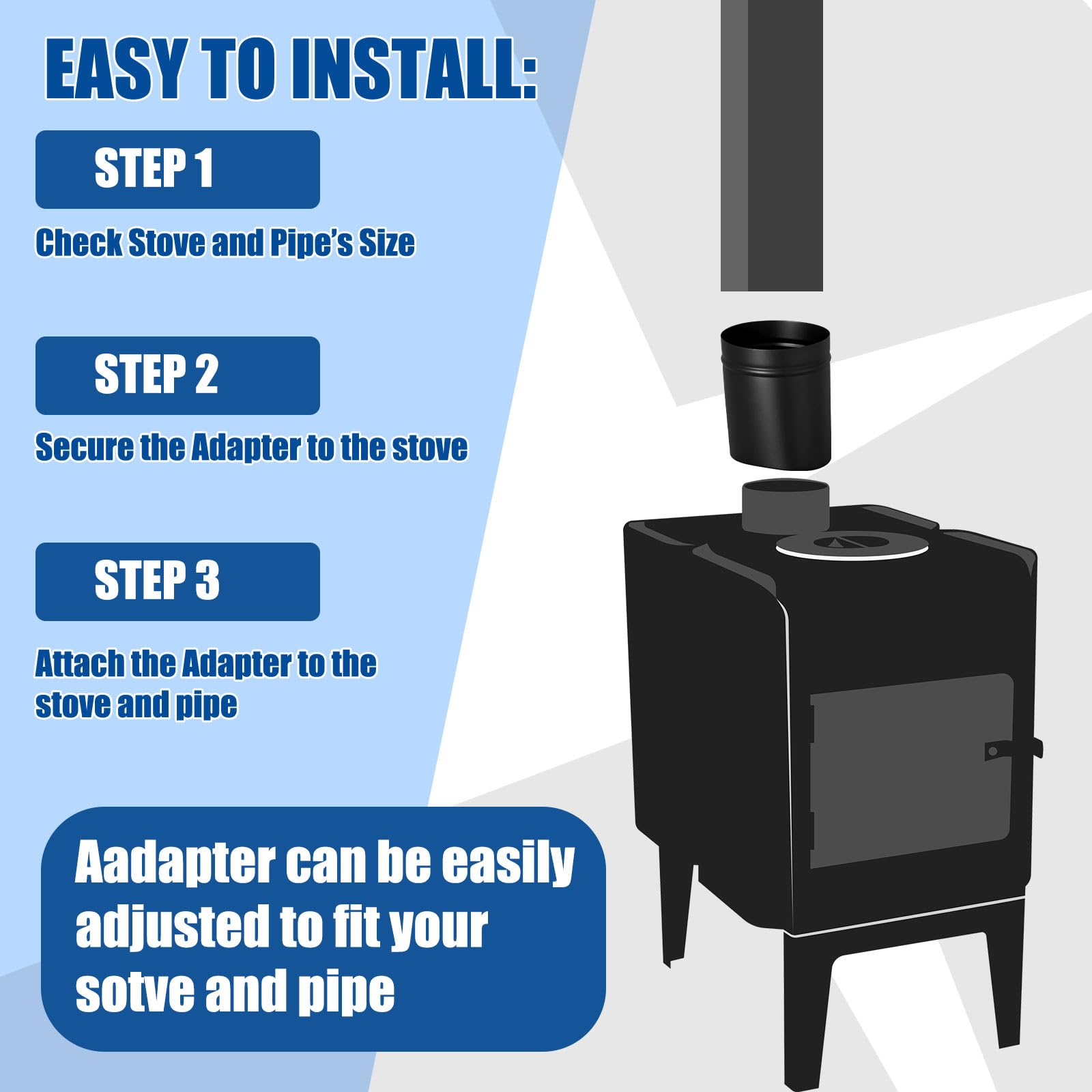 EASY TO INSTALL:

STEP 1

Check Stove and Pipe's Size

STEP 2

Secure the Adapter to the stove

STEP 3

Attach the Adapter to the stove and pipe

Aadapter can be easily adjusted to fit your sotve and pipe