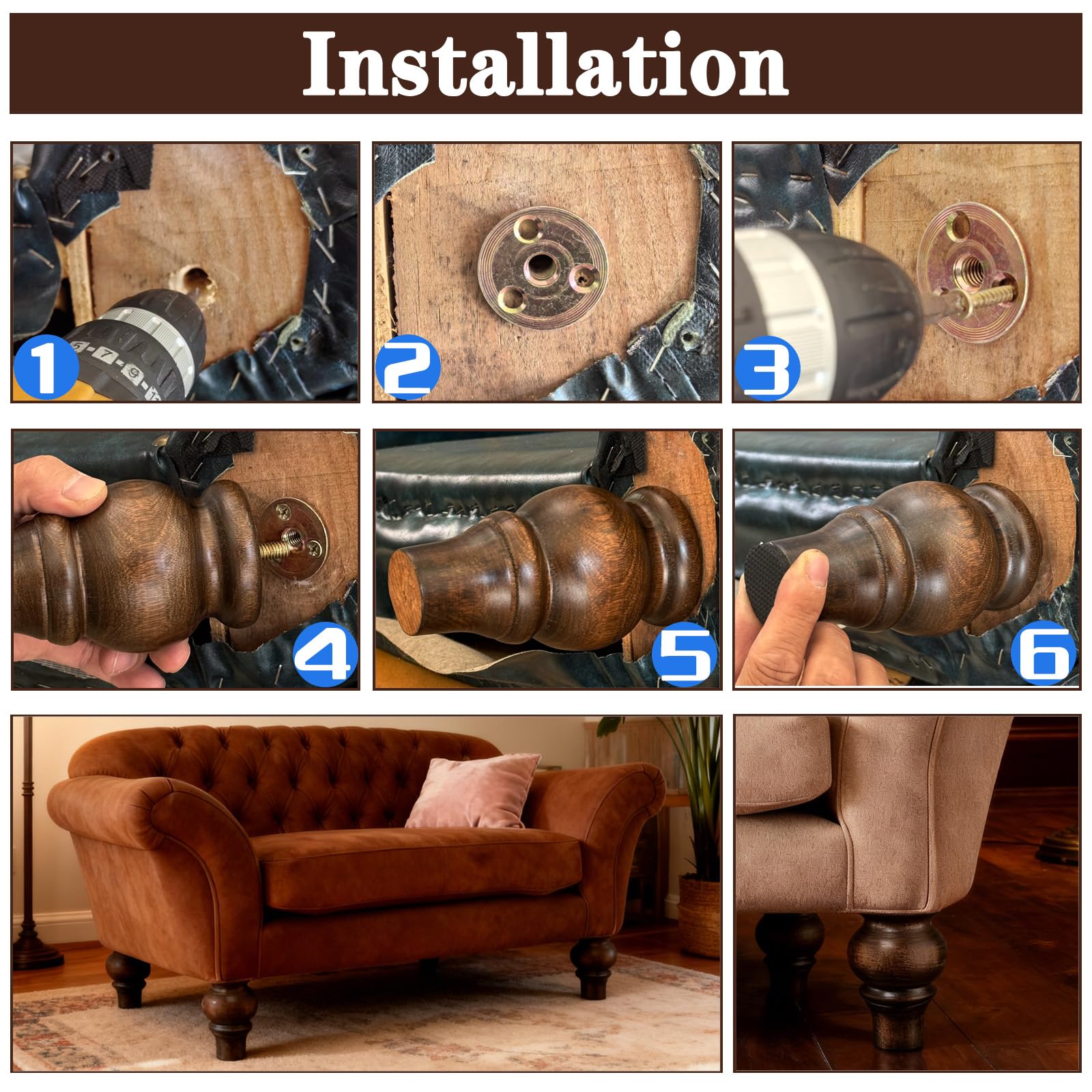 Installation

1

2

3

4

5

6