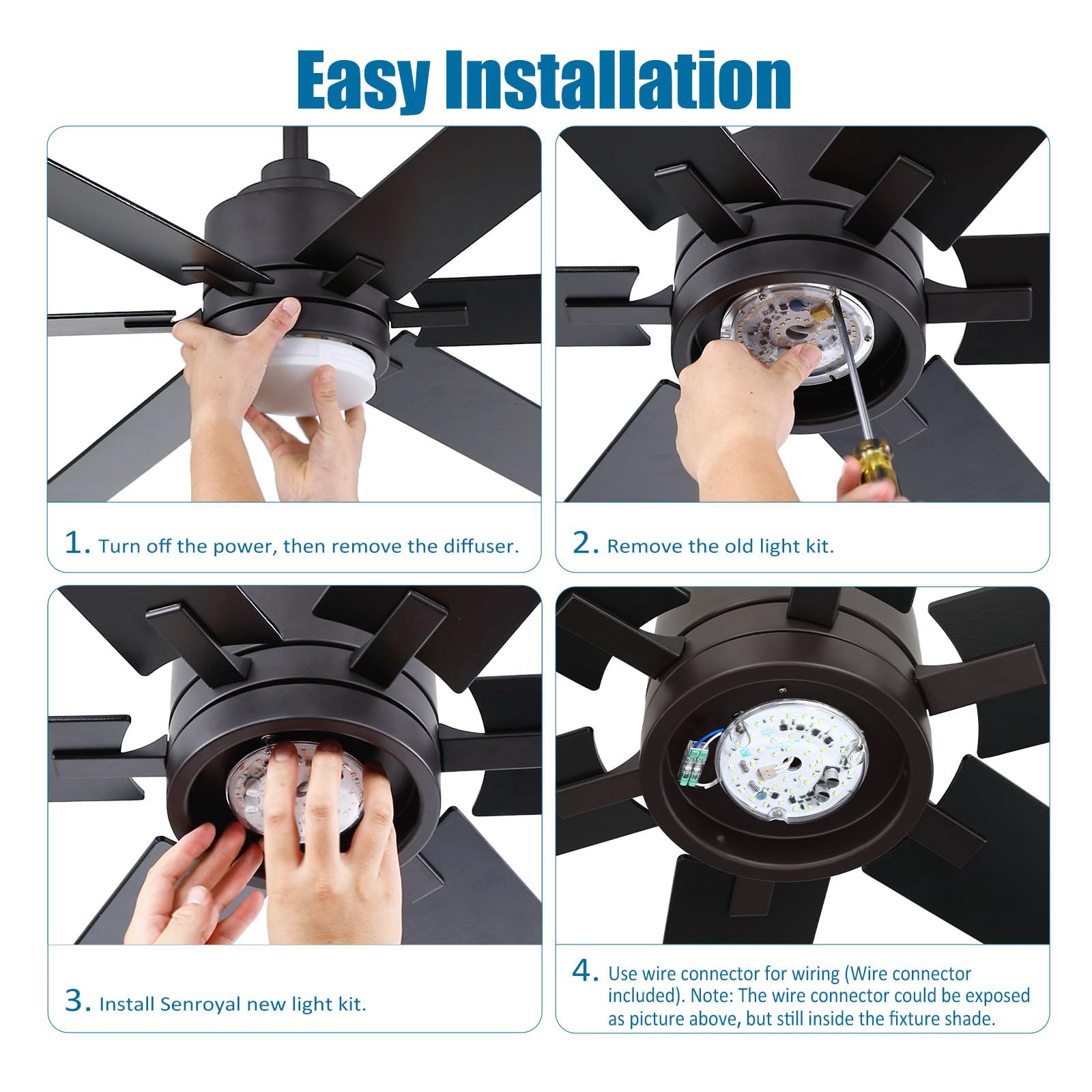 Easy Installation

1. Turn off the power, then remove the diffuser.

2. Remove the old light kit.

3. Install Senroyal new light kit.

4. Use wire connector for wiring (Wire connector included). Note: The wire connector could be exposed as picture above, but still inside the fixture shade.