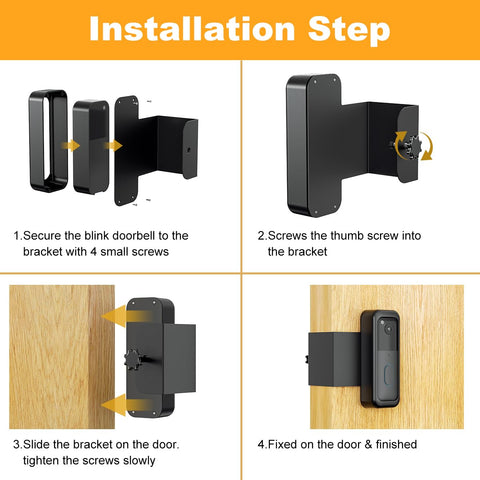 Installation Step

1.Secure the blink doorbell to the bracket with 4 small screws

2.Screws the thumb screw into the bracket

3.Slide the bracket on the door. tighten the screws slowly

4.Fixed on the door & finished