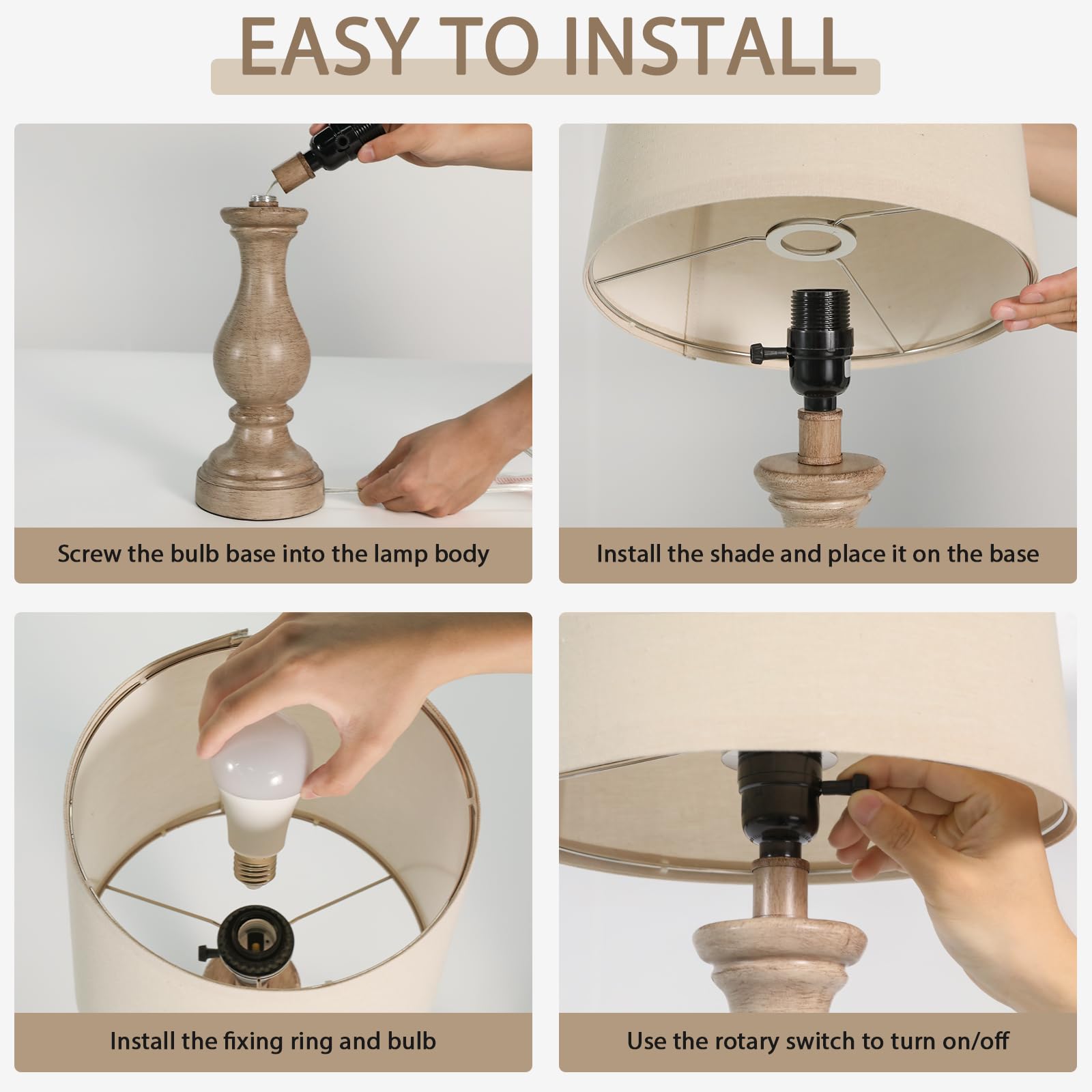 EASY TO INSTALL

Screw the bulb base into the lamp body

Install the shade and place it on the base

Install the fixing ring and bulb

Use the rotary switch to turn on/off