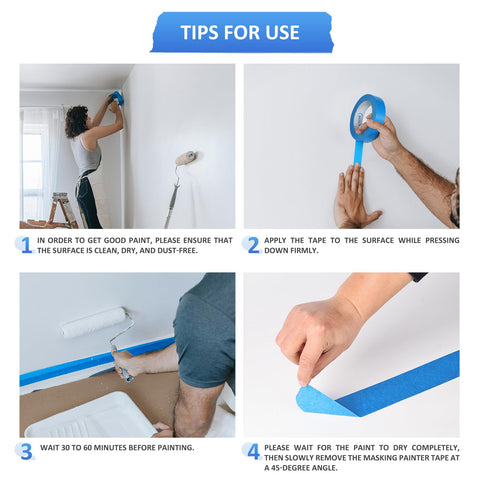 TIPS FOR USE

1 IN ORDER TO GET GOOD PAINT, PLEASE ENSURE THAT THE SURFACE IS CLEAN, DRY, AND DUST-FREE.

2 APPLY THE TAPE TO THE SURFACE WHILE PRESSING DOWN FIRMLY.

3 WAIT 30 TO 60 MINUTES BEFORE PAINTING.

4 PLEASE WAIT FOR THE PAINT TO DRY COMPLETELY, THEN SLOWLY REMOVE THE MASKING PAINTER TAPE AT A 45-DEGREE ANGLE.