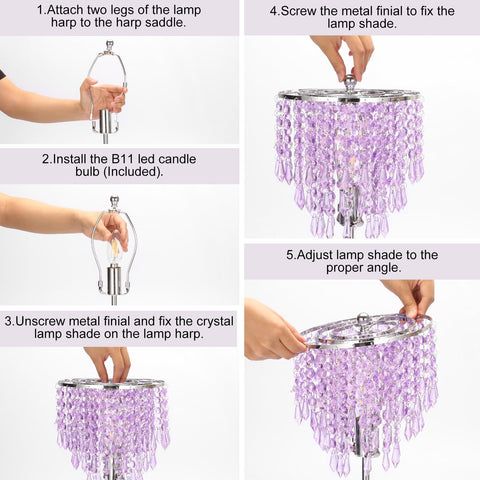 1.Attach two legs of the lamp harp to the harp saddle.

2.Install the B11 led candle bulb (Included).

3.Unscrew metal finial and fix the crystal lamp shade on the lamp harp.

4.Screw the metal finial to fix the lamp shade.

5.Adjust lamp shade to the proper angle.