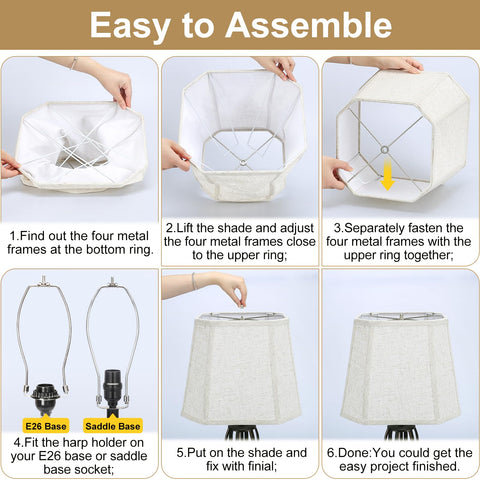 Easy to Assemble

1.Find out the four metal frames at the bottom ring.

2.Lift the shade and adjust the four metal frames close to the upper ring;

3.Separately fasten the four metal frames with the upper ring together;

E26 Base

Saddle Base

4.Fit the harp holder on your E26 base or saddle base socket;

5.Put on the shade and fix with finial;

6.Done:You could get the easy project finished.