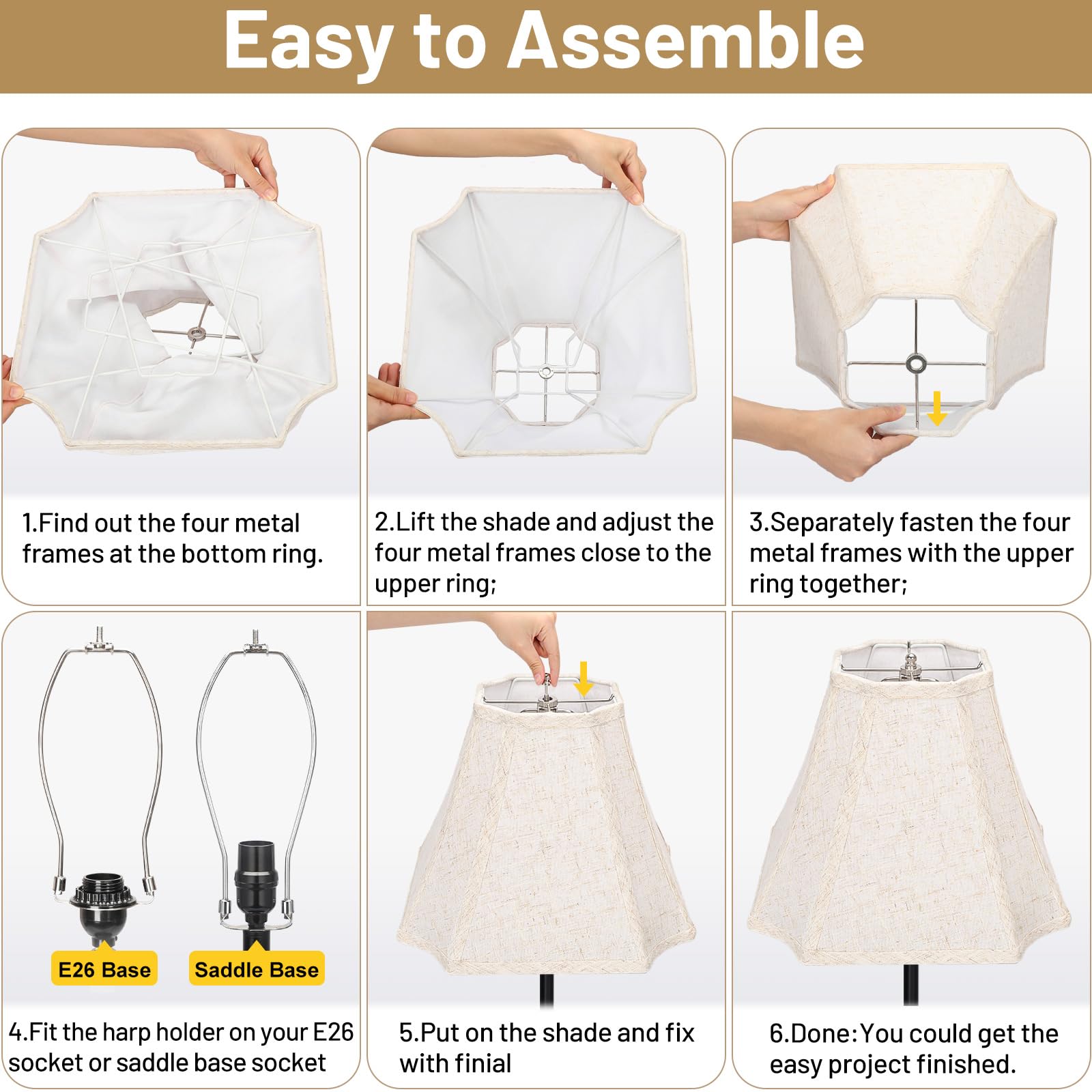 Easy to Assemble

1.Find out the four metal frames at the bottom ring.

2.Lift the shade and adjust the four metal frames close to the upper ring;

3.Separately fasten the four metal frames with the upper ring together;

E26 Base

Saddle Base

4.Fit the harp holder on your E26 socket or saddle base socket

5.Put on the shade and fix with finial

6.Done:You could get the easy project finished.