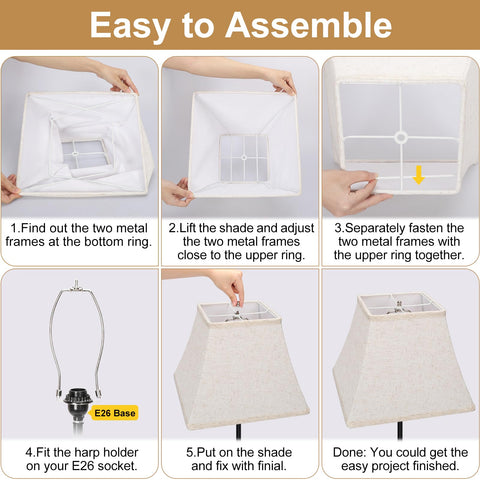 Easy to Assemble

1.Find out the two metal frames at the bottom ring.

2.Lift the shade and adjust the two metal frames close to the upper ring.

3.Separately fasten the two metal frames with the upper ring together.

E26 Base

4.Fit the harp holder on your E26 socket.

5.Put on the shade and fix with finial.

Done: You could get the easy project finished.