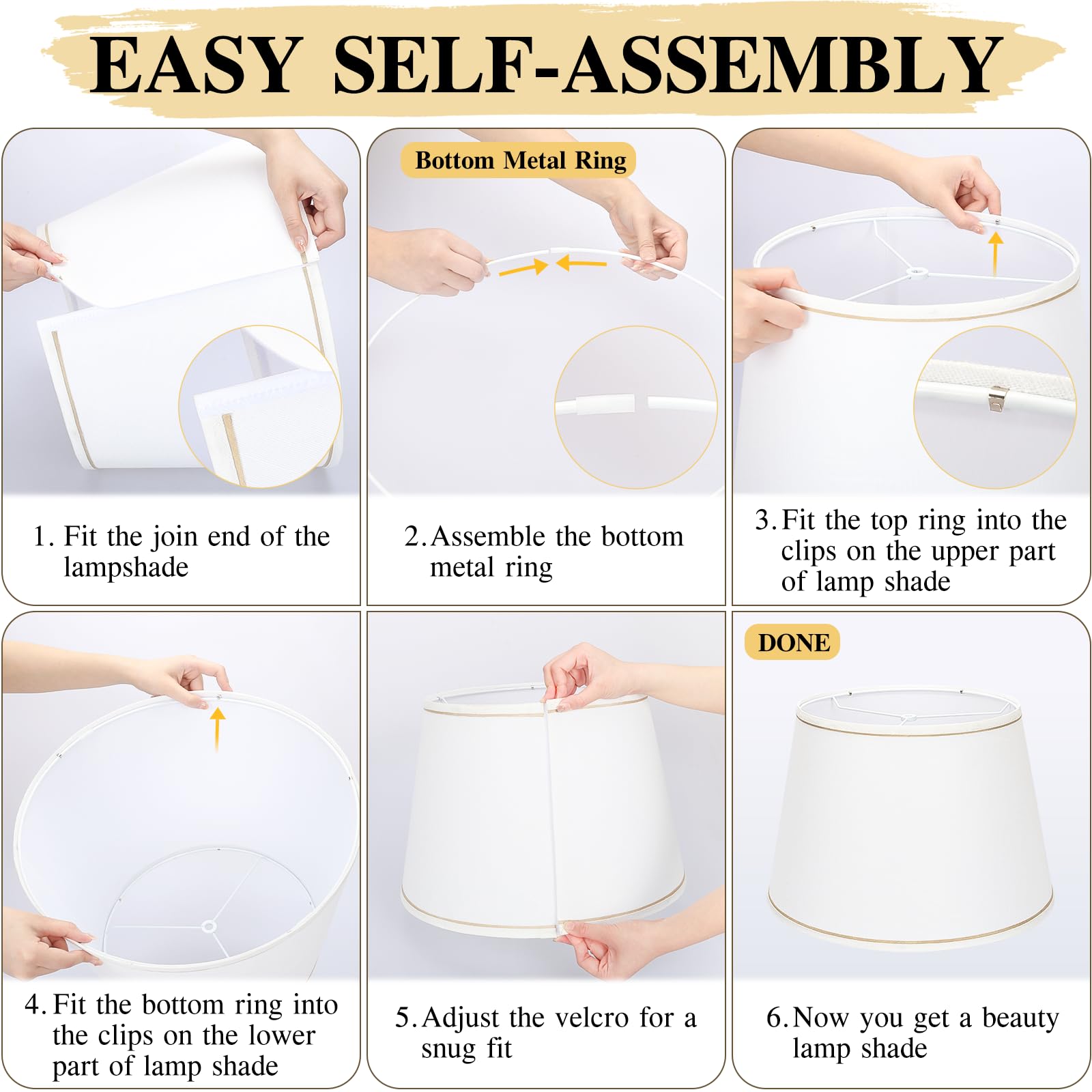 EASY SELF-ASSEMBLY

1. Fit the join end of the lampshade

Bottom Metal Ring

2. Assemble the bottom metal ring

3. Fit the top ring into the clips on the upper part of lamp shade

4. Fit the bottom ring into the clips on the lower part of lamp shade

5. Adjust the velcro for a snug fit

DONE

6. Now you get a beauty lamp shade