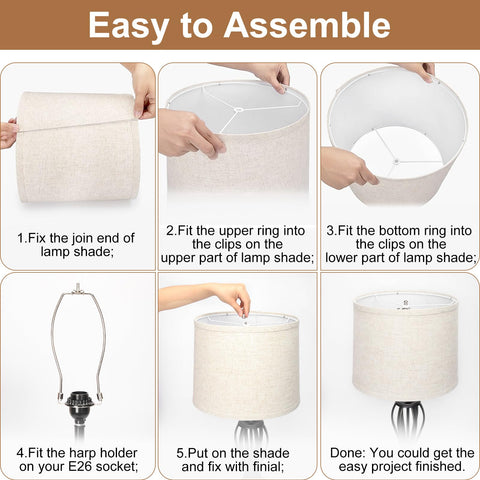 Easy to Assemble

1.Fix the join end of lamp shade;

2.Fit the upper ring into the clips on the upper part of lamp shade;

3.Fit the bottom ring into the clips on the lower part of lamp shade;

4.Fit the harp holder on your E26 socket;

5.Put on the shade and fix with finial;

Done: You could get the easy project finished.