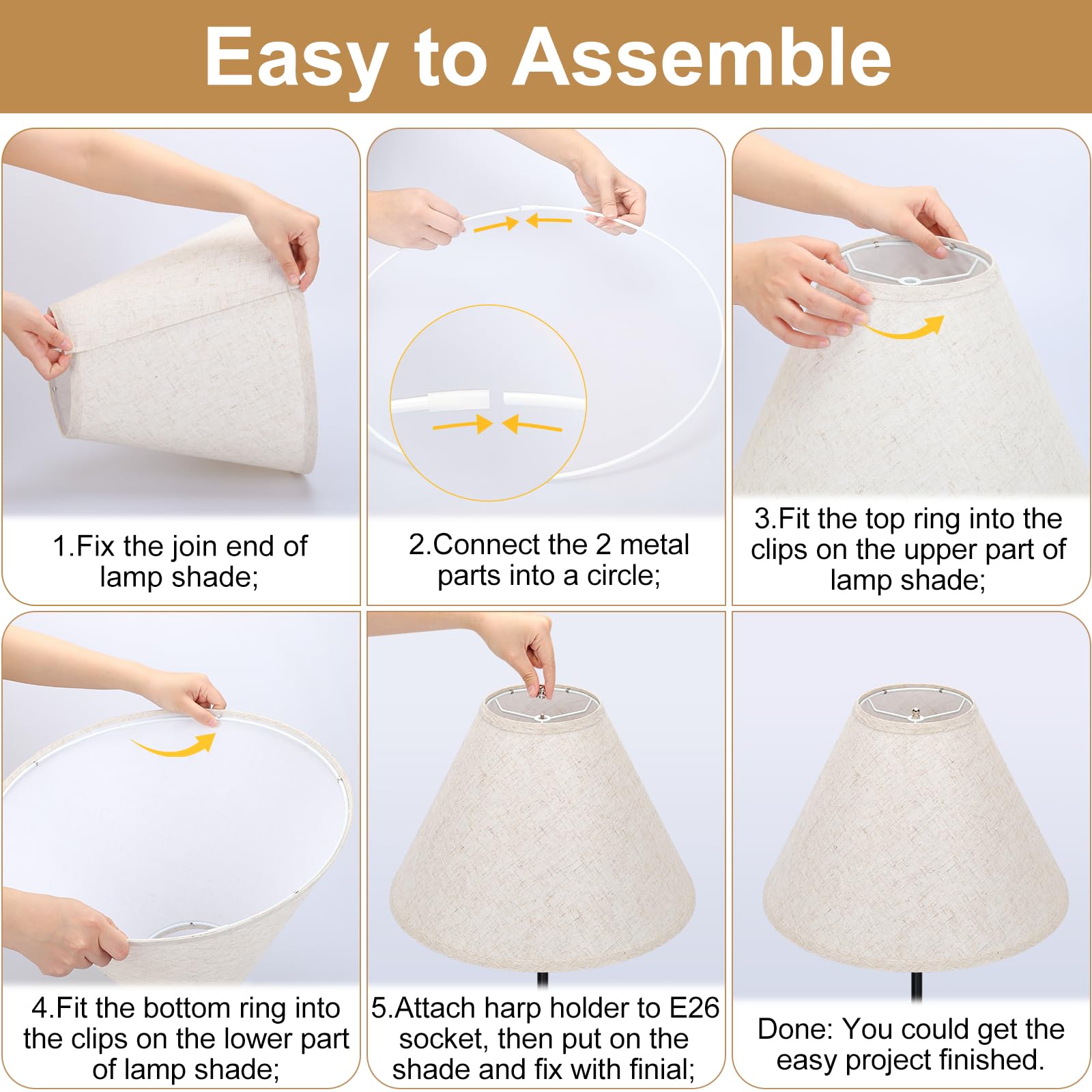 Easy to Assemble

1.Fix the join end of lamp shade;

2.Connect the 2 metal parts into a circle;

3.Fit the top ring into the clips on the upper part of lamp shade;

4.Fit the bottom ring into the clips on the lower part of lamp shade;

5.Attach harp holder to E26 socket, then put on the shade and fix with finial;

Done: You could get the easy project finished.