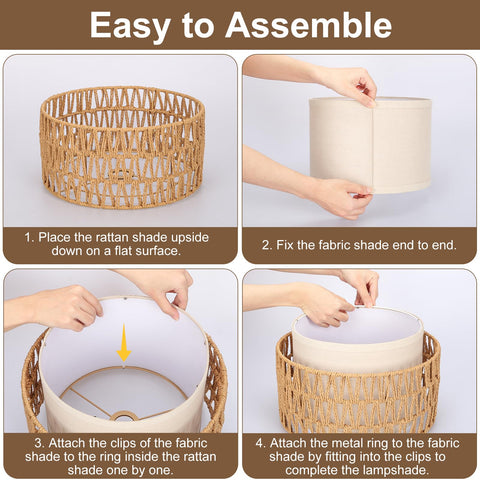 Easy to Assemble

1. Place the rattan shade upside down on a flat surface.

2. Fix the fabric shade end to end.

3. Attach the clips of the fabric shade to the ring inside the rattan shade one by one.

4. Attach the metal ring to the fabric shade by fitting into the clips to complete the lampshade.