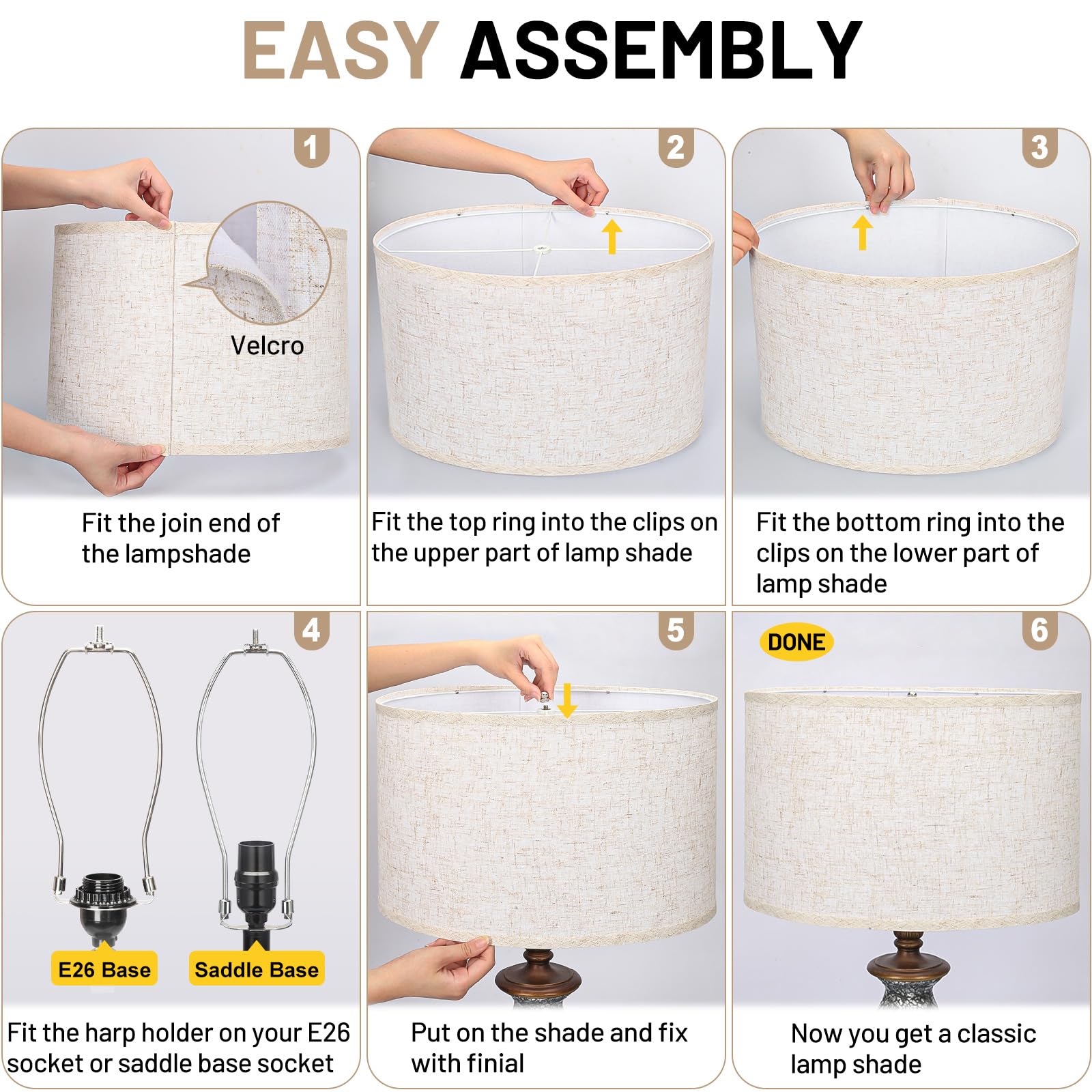 EASY ASSEMBLY

1

Velcro

Fit the join end of the lampshade

2

Fit the top ring into the clips on the upper part of lamp shade

3

Fit the bottom ring into the clips on the lower part of lamp shade

4

E26 Base

Saddle Base

Fit the harp holder on your E26 socket or saddle base socket

5

Put on the shade and fix with finial

DONE

6

Now you get a classic lamp shade