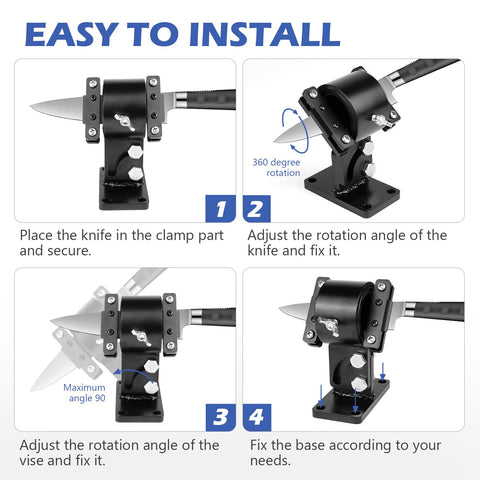 EASY TO INSTALL

1

Place the knife in the clamp part and secure.

360 degree rotation

2

Adjust the rotation angle of the knife and fix it.

Maximum angle 90

3

Adjust the rotation angle of the vise and fix it.

4

Fix the base according to your needs.