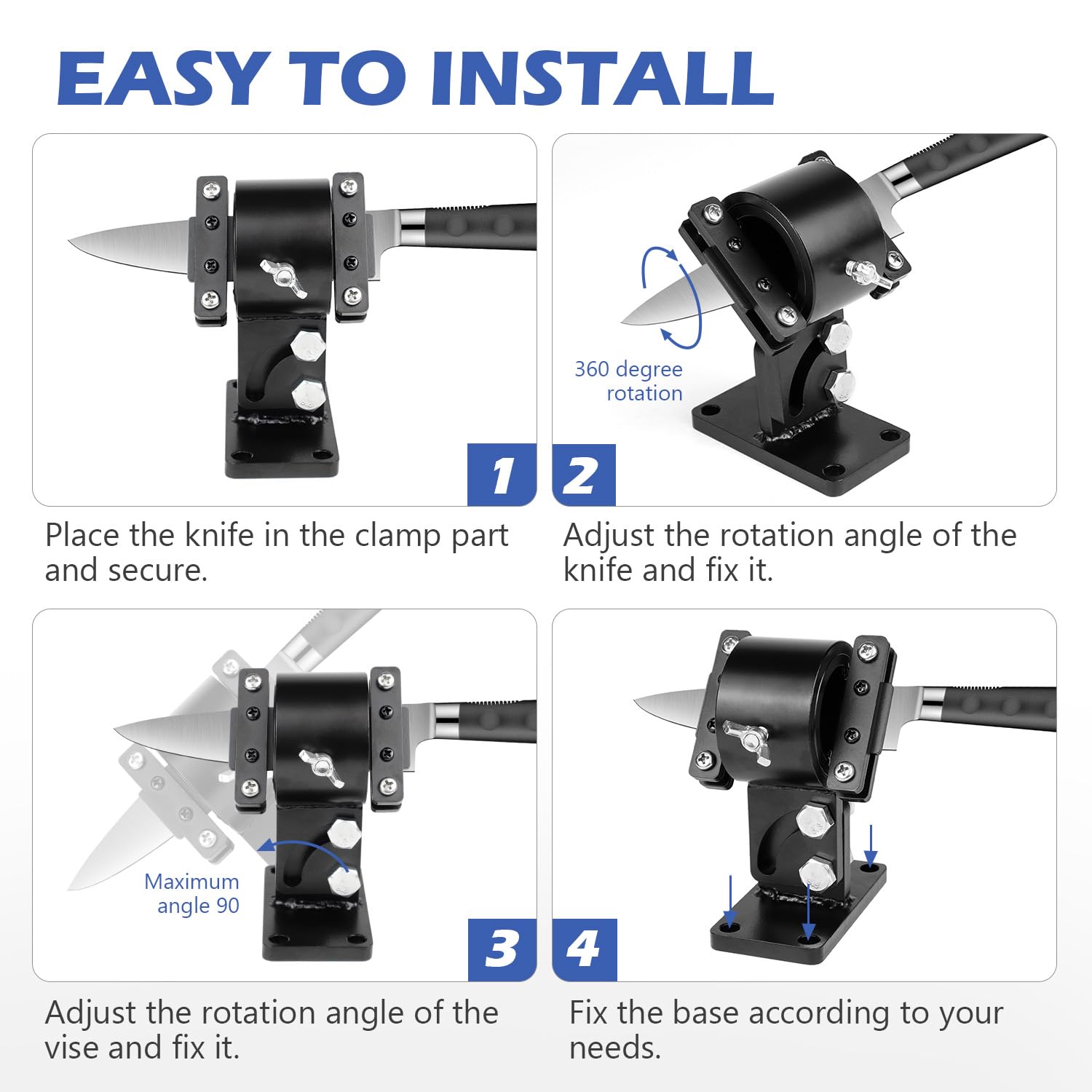 EASY TO INSTALL

1

Place the knife in the clamp part and secure.

360 degree rotation

2

Adjust the rotation angle of the knife and fix it.

Maximum angle 90

3

Adjust the rotation angle of the vise and fix it.

4

Fix the base according to your needs.