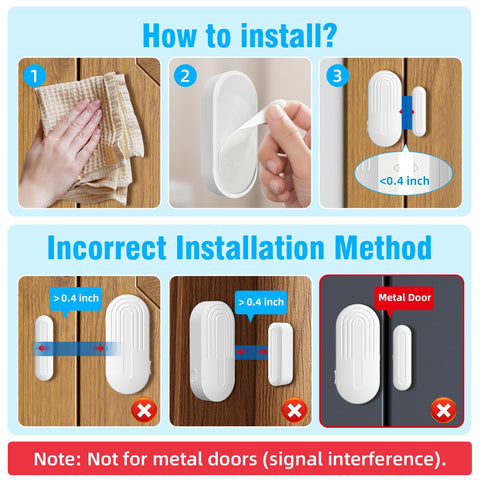 How to install?

1

2

3

<0.4 inch

Incorrect Installation Method

>0.4 inch

>0.4 inch

Metal Door

Note: Not for metal doors (signal interference).