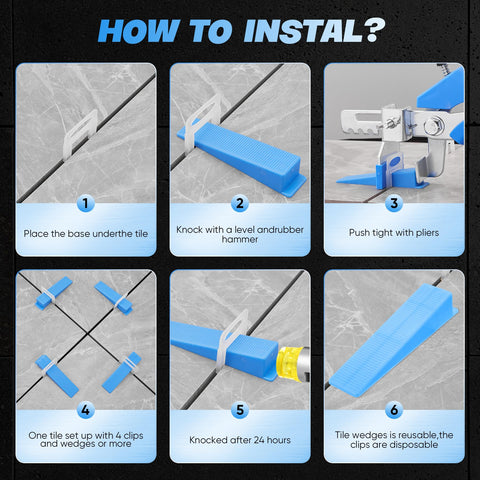 HOW TO INSTAL?

1

Place the base underthe tile

2

Knock with a level andrubber hammer

3

Push tight with pliers

4

One tile set up with 4 clips and wedges or more

5

Knocked after 24 hours

6

Tile wedges is reusable,the clips are disposable