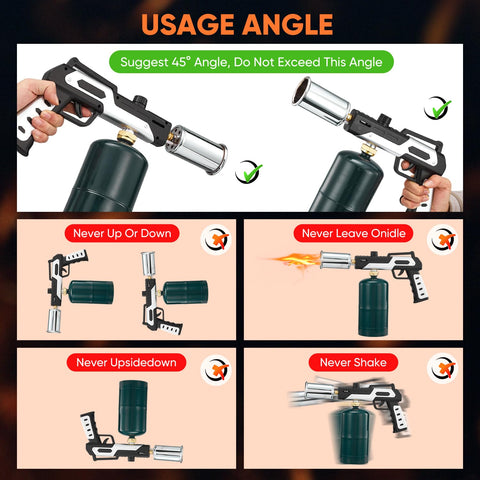 USAGE ANGLE

Suggest 45° Angle, Do Not Exceed This Angle

Never Up Or Down

Never Leave Onidle

Never Upsidedown

Never Shake