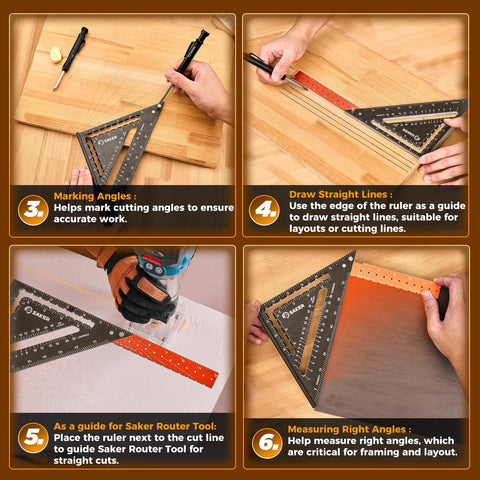 SAKER

3.
Marking Angles :
Helps mark cutting angles to ensure accurate work.

SAKER

4.
Draw Straight Lines :
Use the edge of the ruler as a guide to draw straight lines, suitable for layouts or cutting lines.

SAKER

5.
As a guide for Saker Router Tool:
Place the ruler next to the cut line to guide Saker Router Tool for straight cuts.

SAKER

6.
Measuring Right Angles :
Help measure right angles, which are critical for framing and layout.