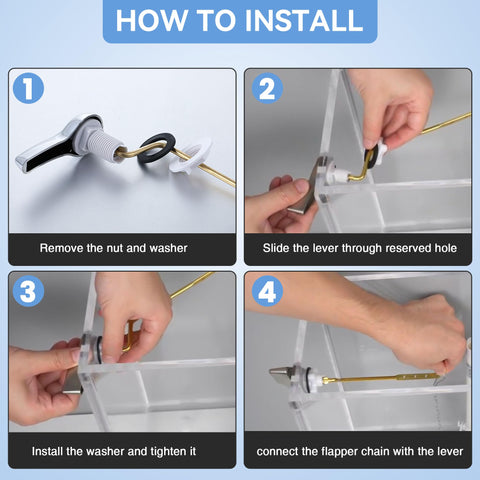 HOW TO INSTALL

1

Remove the nut and washer

2

Slide the lever through reserved hole

3

Install the washer and tighten it

4

connect the flapper chain with the lever