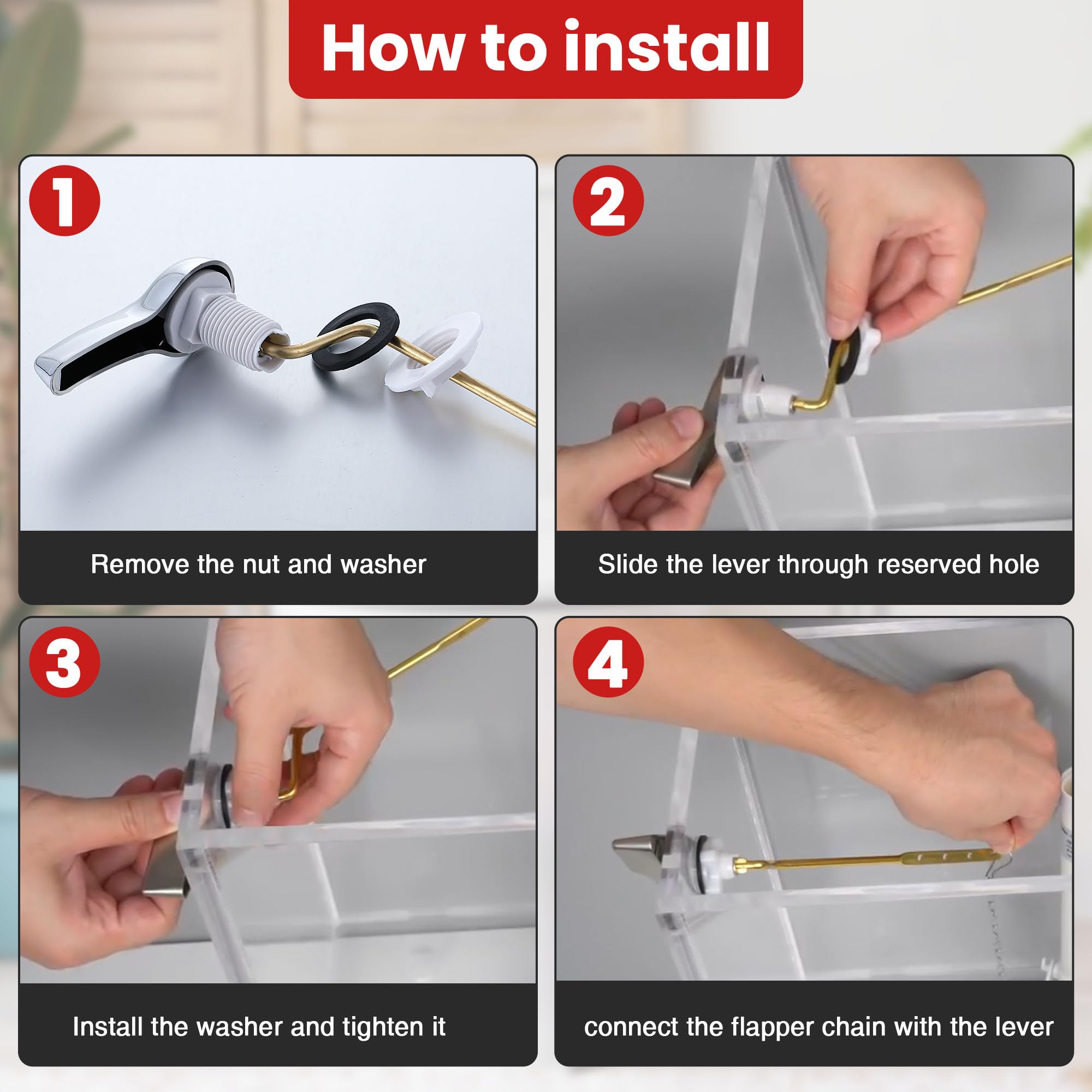 How to install

1

Remove the nut and washer

2

Slide the lever through reserved hole

3

Install the washer and tighten it

4

connect the flapper chain with the lever