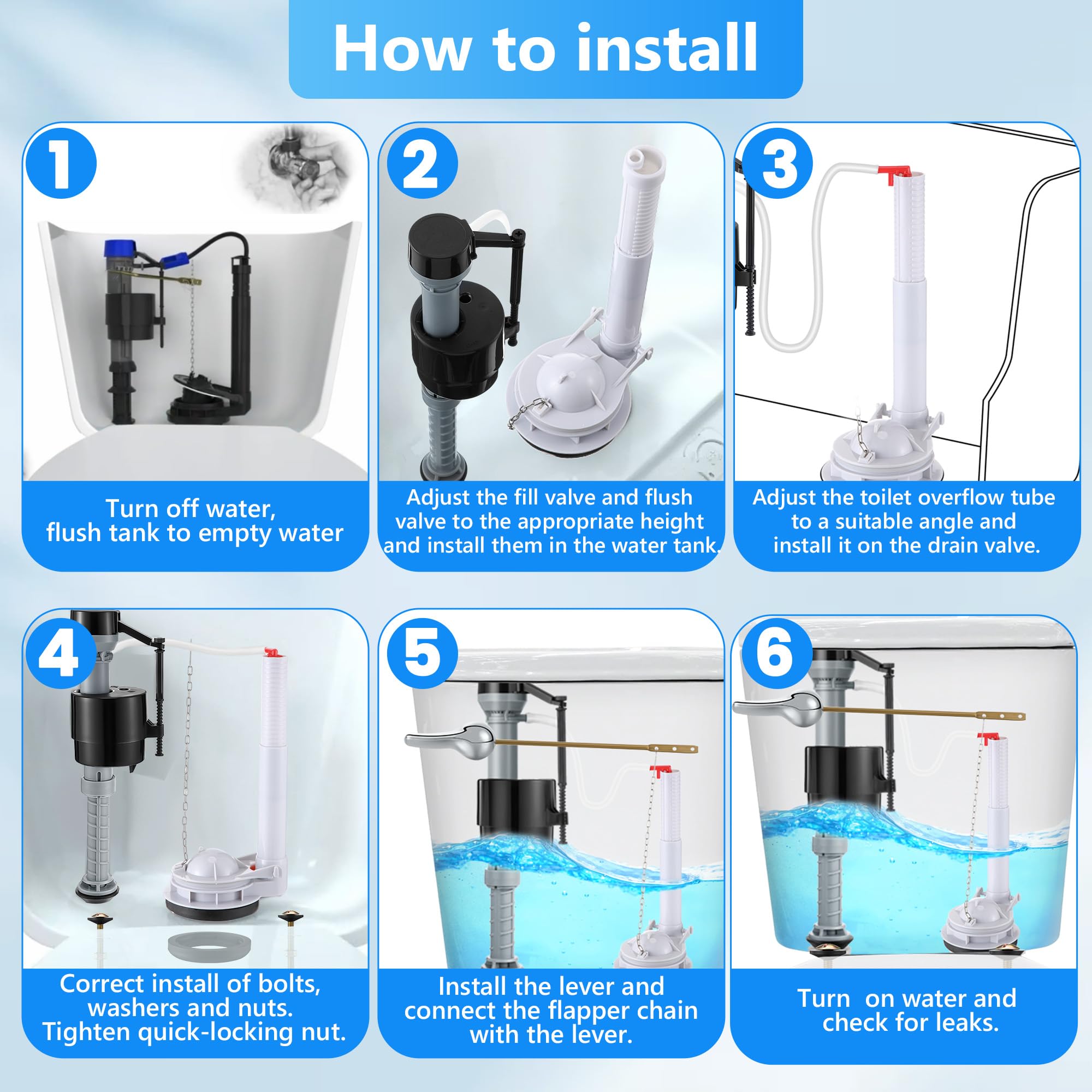 How to install

1

Turn off water, flush tank to empty water

2

Adjust the fill valve and flush valve to the appropriate height and install them in the water tank.

3

Adjust the toilet overflow tube to a suitable angle and install it on the drain valve.

4

Correct install of bolts, washers and nuts. Tighten quick-locking nut.

5

Install the lever and connect the flapper chain with the lever.

6

Turn on water and check for leaks.