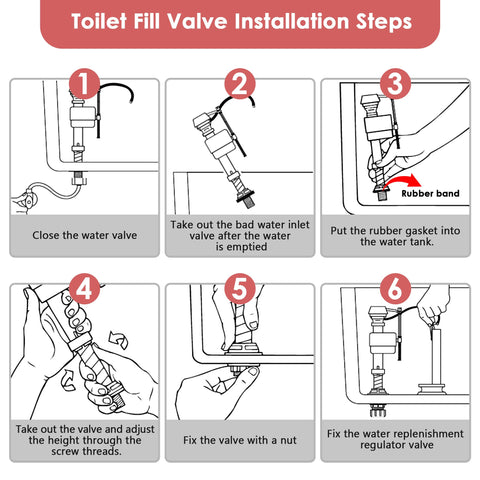 Toilet Fill Valve Installation Steps

1

Close the water valve

2

Take out the bad water inlet valve after the water is emptied

3

Rubber band

Put the rubber gasket into the water tank.

4

Take out the valve and adjust the height through the screw threads.

5

Fix the valve with a nut

6

Fix the water replenishment regulator valve