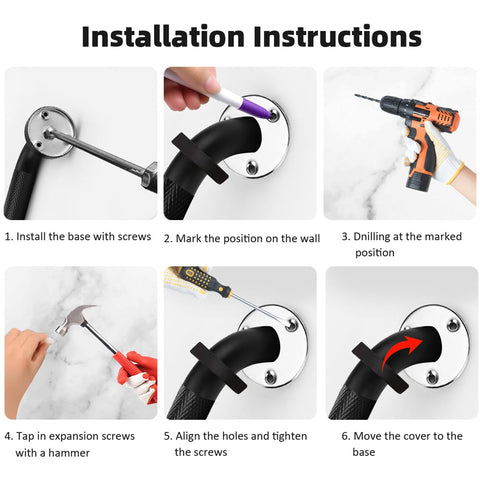 Installation Instructions

1. Install the base with screws

2. Mark the position on the wall

3. Dnilling at the marked position

4. Tap in expansion screws with a hammer

5. Align the holes and tighten the screws

6. Move the cover to the base