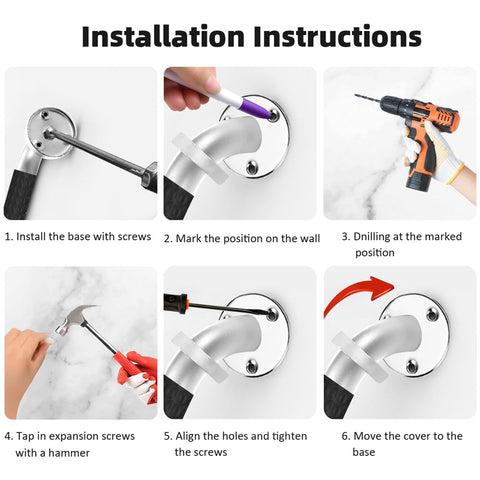 Installation Instructions

1. Install the base with screws

2. Mark the position on the wall

3. Dnilling at the marked position

4. Tap in expansion screws with a hammer

5. Align the holes and tighten the screws

6. Move the cover to the base