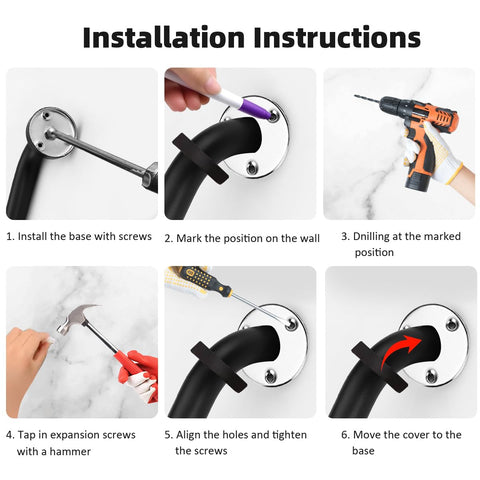 Installation Instructions

1. Install the base with screws

2. Mark the position on the wall

3. Dnilling at the marked position

4. Tap in expansion screws with a hammer

5. Align the holes and tighten the screws

6. Move the cover to the base