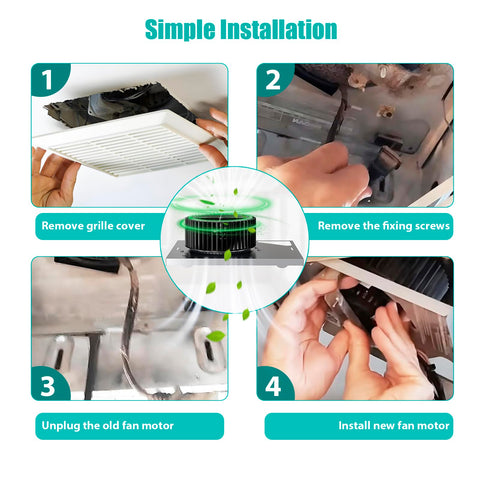 Simple Installation

1

Remove grille cover

2

Remove the fixing screws

3

Unplug the old fan motor

4

Install new fan motor