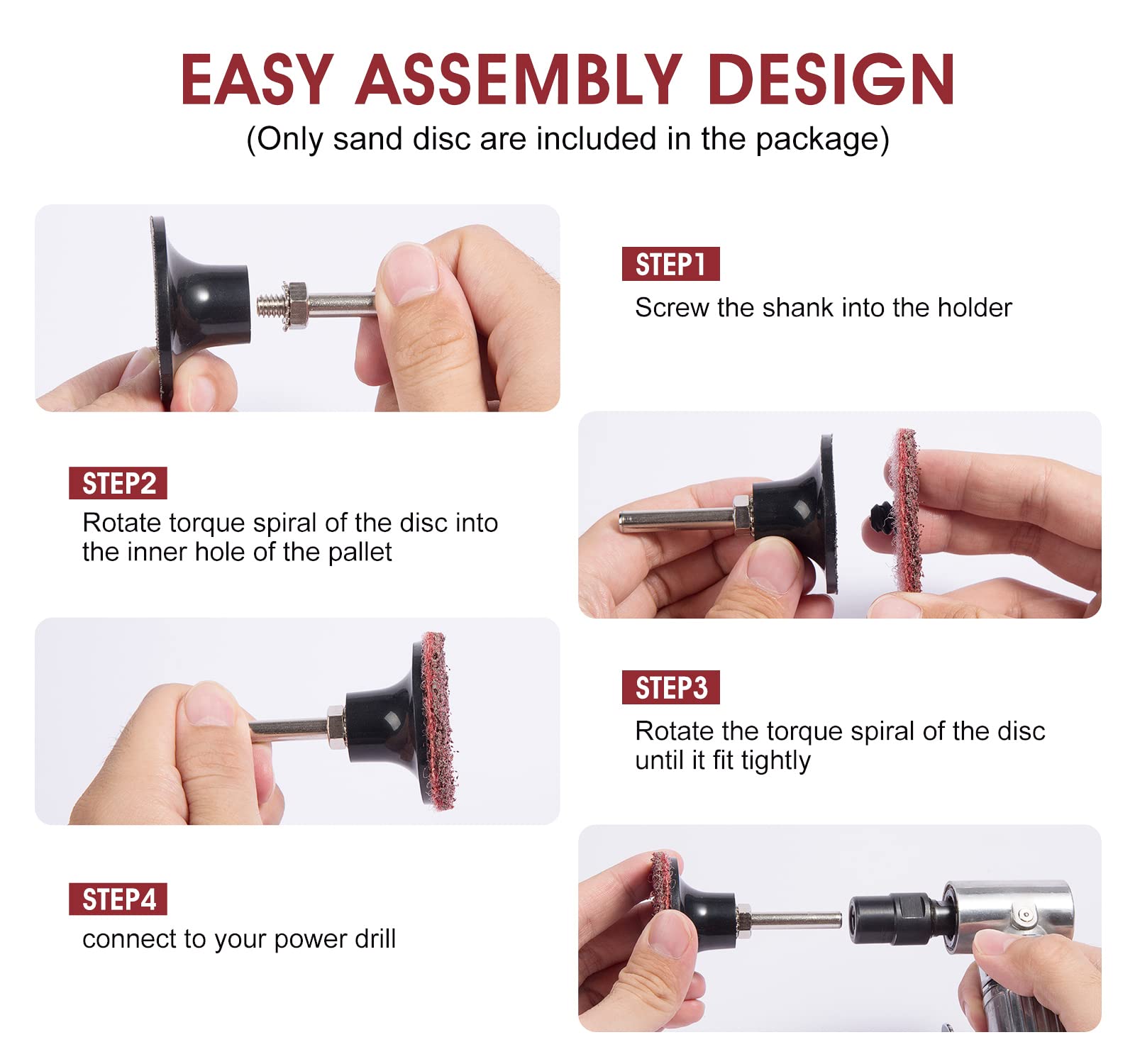 EASY ASSEMBLY DESIGN
(Only sand disc are included in the package)

STEP1
Screw the shank into the holder

STEP2
Rotate torque spiral of the disc into the inner hole of the pallet

STEP3
Rotate the torque spiral of the disc until it fit tightly

STEP4
connect to your power drill