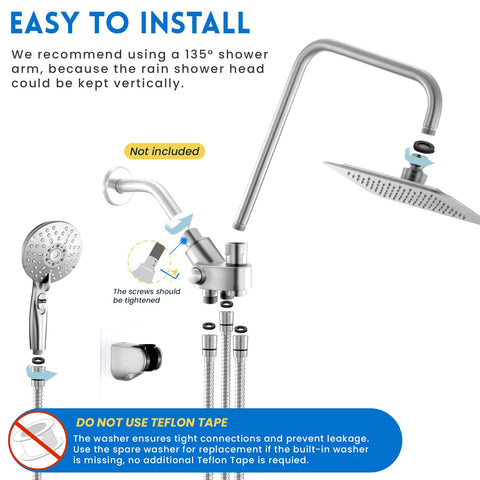 EASY TO INSTALL

We recommend using a 135° shower arm, because the rain shower head could be kept vertically.

Not included

The screws should be tightened

DO NOT USE TEFLON TAPE

The washer ensures tight connections and prevent leakage. Use the spare washer for replacement if the built-in washer is missing, no additional Teflon Tape is requied.