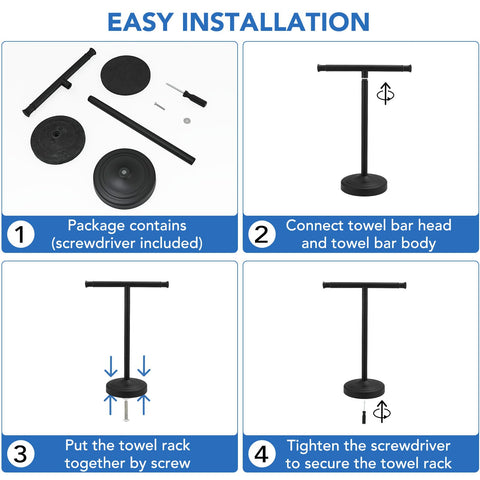 EASY INSTALLATION

1 Package contains (screwdriver included)

2 Connect towel bar head and towel bar body

3 Put the towel rack together by screw

4 Tighten the screwdriver to secure the towel rack