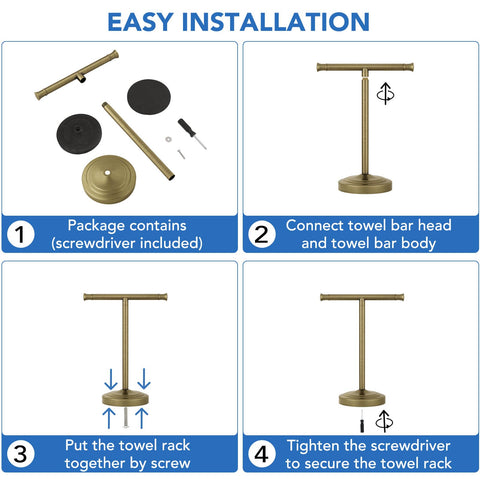 EASY INSTALLATION

1 Package contains (screwdriver included)

2 Connect towel bar head and towel bar body

3 Put the towel rack together by screw

4 Tighten the screwdriver to secure the towel rack