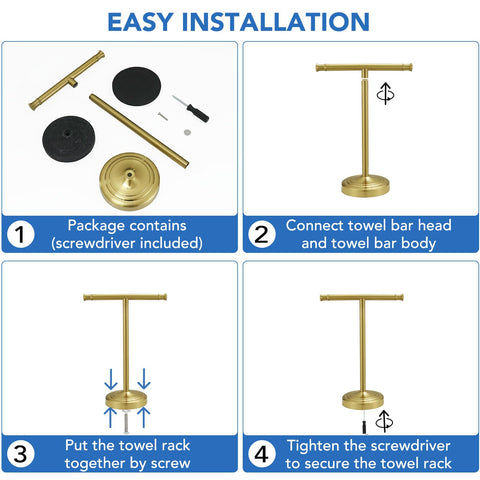 EASY INSTALLATION

1 Package contains (screwdriver included)

2 Connect towel bar head and towel bar body

3 Put the towel rack together by screw

4 Tighten the screwdriver to secure the towel rack