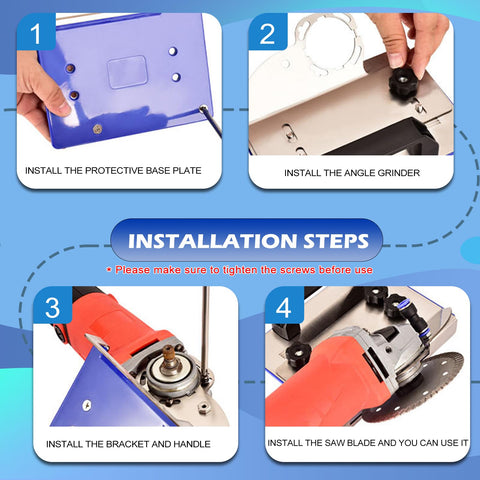 1

INSTALL THE PROTECTIVE BASE PLATE

2

INSTALL THE ANGLE GRINDER

INSTALLATION STEPS

* Please make sure to tighten the screws before use

3

INSTALL THE BRACKET AND HANDLE

4

INSTALL THE SAW BLADE AND YOU CAN USE IT