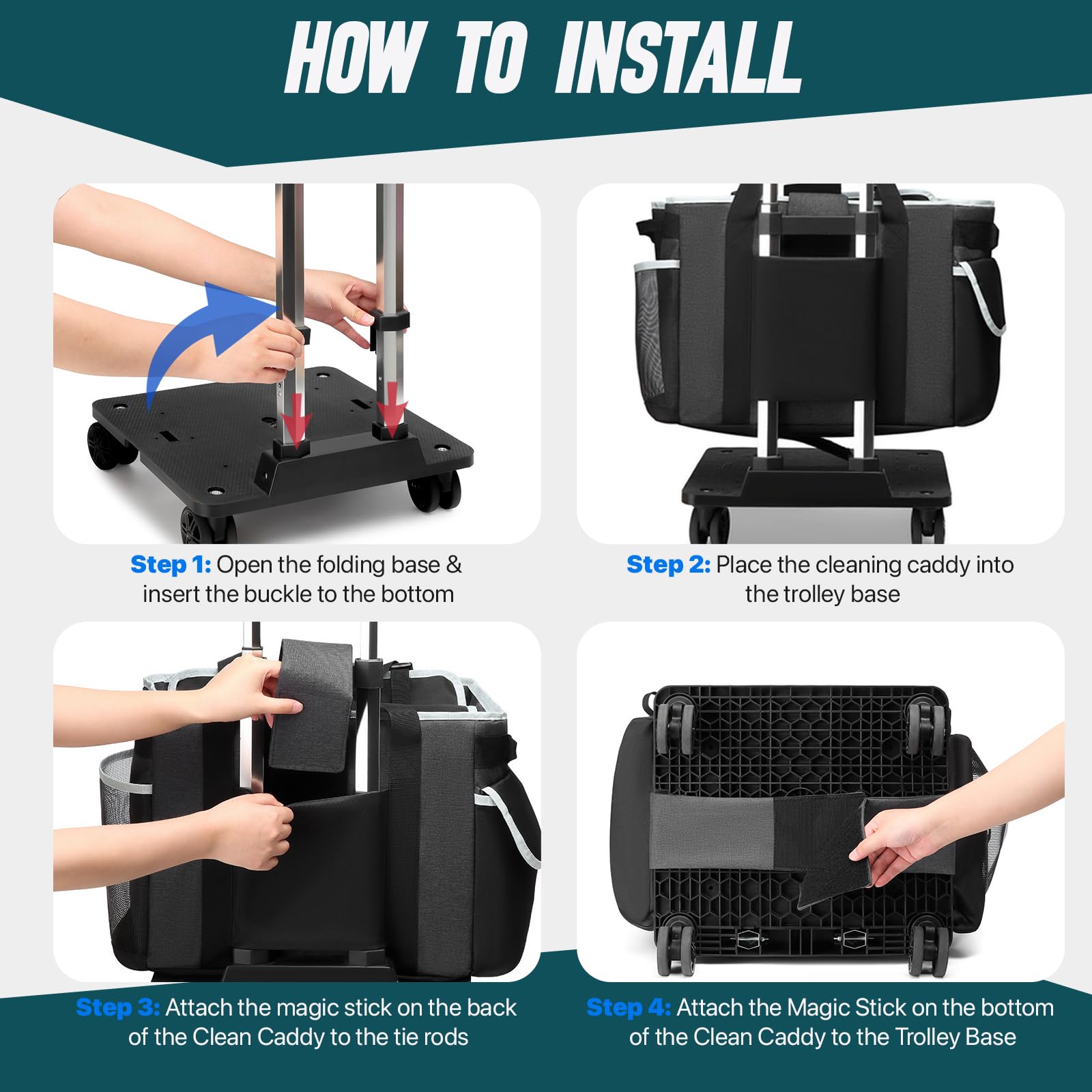 HOW TO INSTALL

Step 1: Open the folding base & insert the buckle to the bottom

Step 2: Place the cleaning caddy into the trolley base

Step 3: Attach the magic stick on the back of the Clean Caddy to the tie rods

Step 4: Attach the Magic Stick on the bottom of the Clean Caddy to the Trolley Base