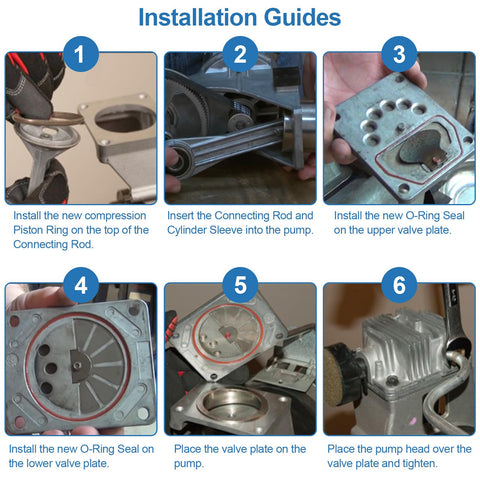 Installation Guides

1

Install the new compression Piston Ring on the top of the Connecting Rod.

2

Insert the Connecting Rod and Cylinder Sleeve into the pump.

3

Install the new O-Ring Seal on the upper valve plate.

4

Install the new O-Ring Seal on the lower valve plate.

5

Place the valve plate on the pump.

6

Place the pump head over the valve plate and tighten.