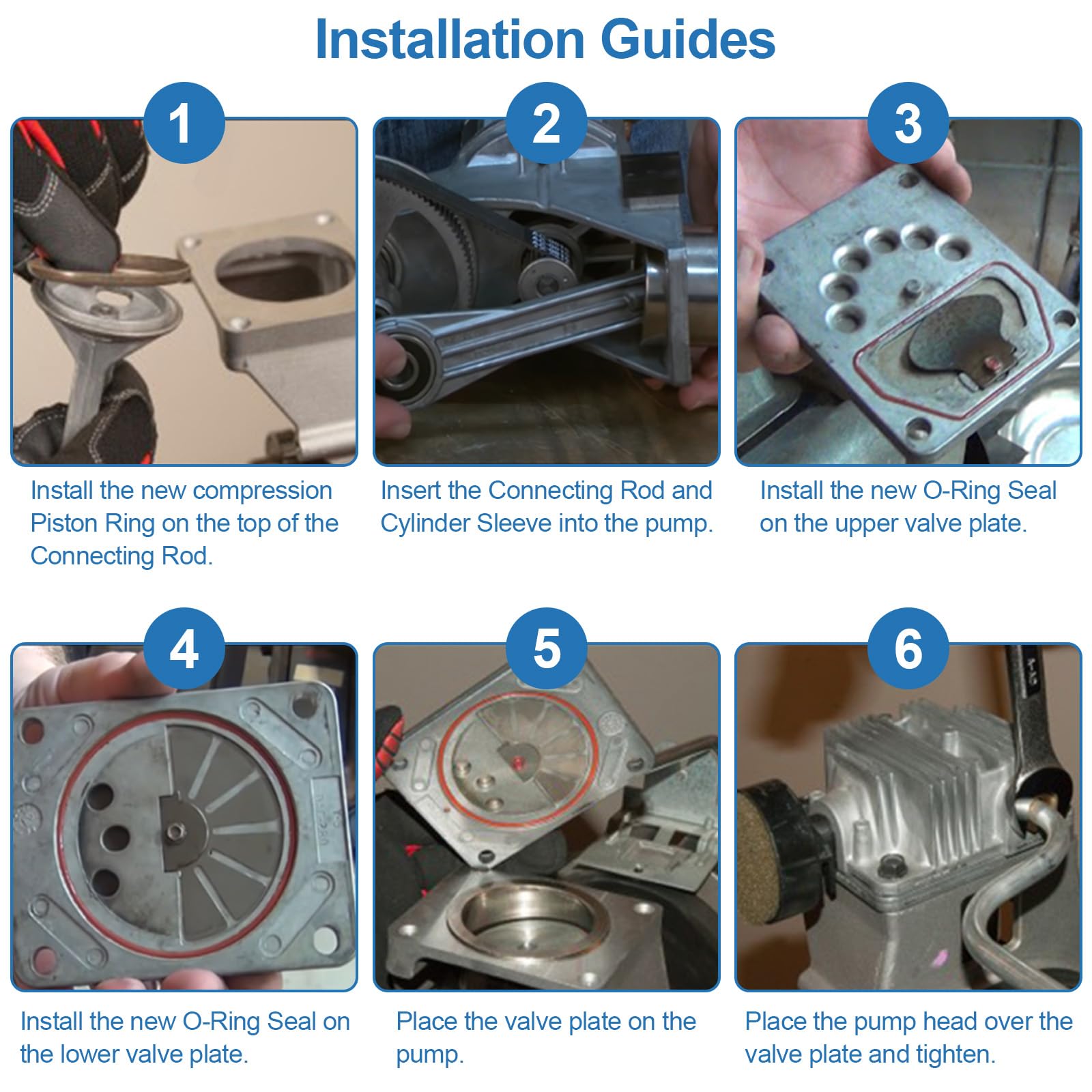 Installation Guides

1

Install the new compression Piston Ring on the top of the Connecting Rod.

2

Insert the Connecting Rod and Cylinder Sleeve into the pump.

3

Install the new O-Ring Seal on the upper valve plate.

4

Install the new O-Ring Seal on the lower valve plate.

5

Place the valve plate on the pump.

6

Place the pump head over the valve plate and tighten.