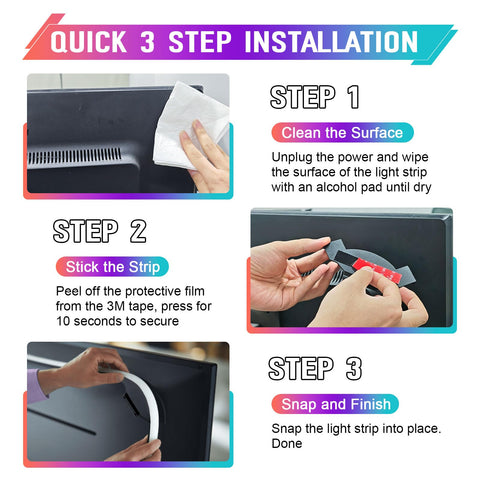 QUICK 3 STEP INSTALLATION

STEP 1

Clean the Surface

Unplug the power and wipe the surface of the light strip with an alcohol pad until dry

STEP 2

Stick the Strip

Peel off the protective film from the 3M tape, press for 10 seconds to secure

STEP 3

Snap and Finish

Snap the light strip into place. Done