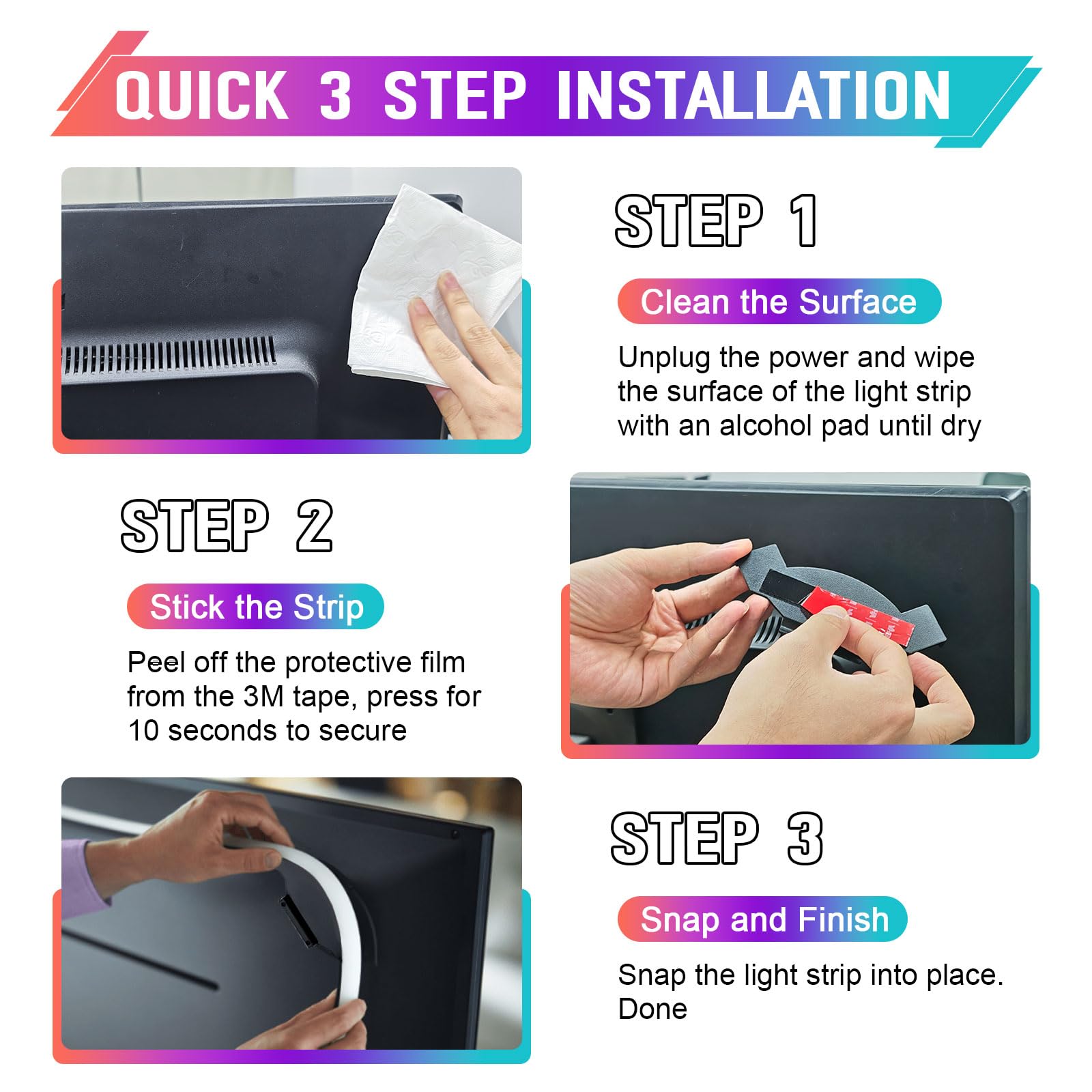 QUICK 3 STEP INSTALLATION

STEP 1

Clean the Surface

Unplug the power and wipe the surface of the light strip with an alcohol pad until dry

STEP 2

Stick the Strip

Peel off the protective film from the 3M tape, press for 10 seconds to secure

STEP 3

Snap and Finish

Snap the light strip into place. Done