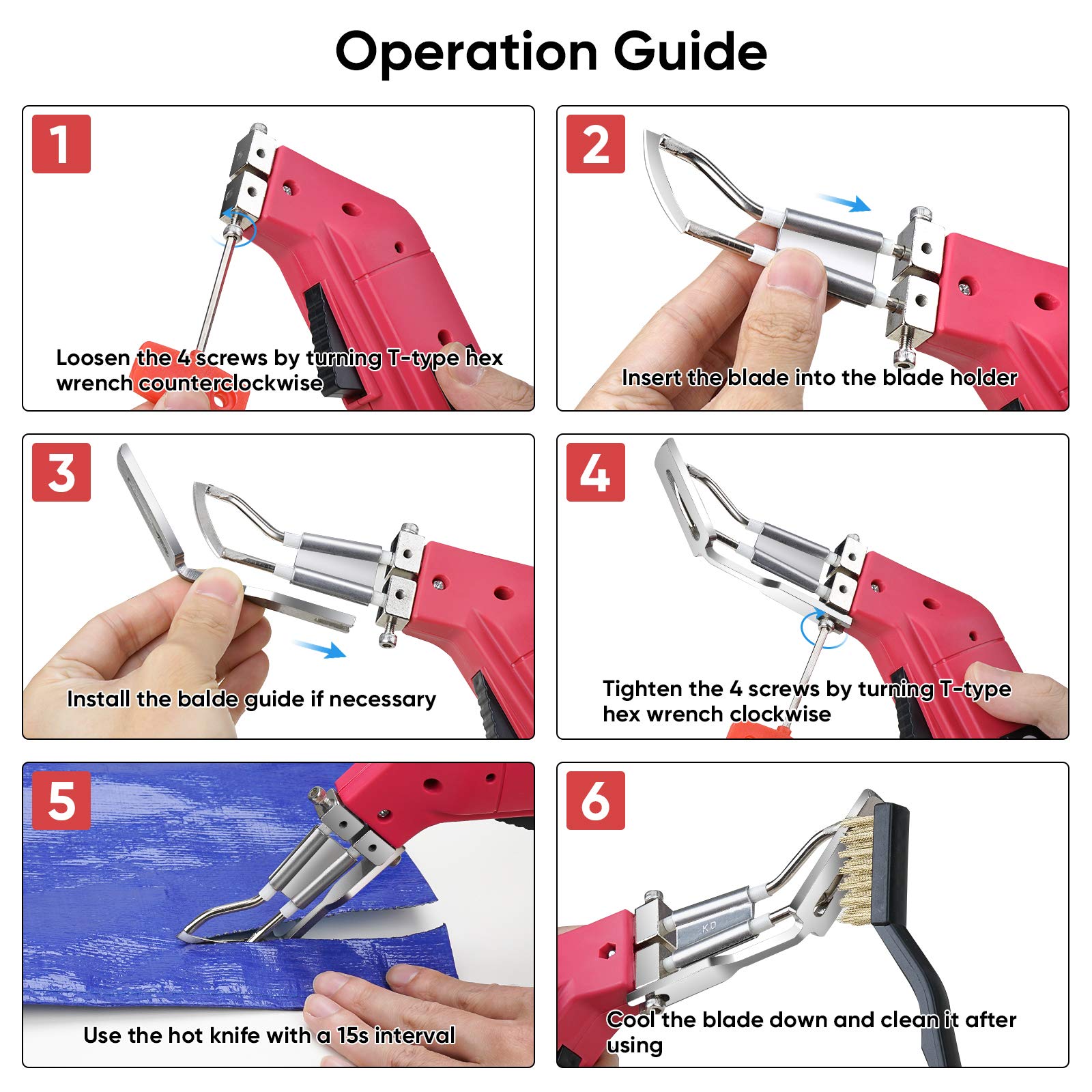 Operation Guide

1
Loosen the 4 screws by turning T-type hex wrench counterclockwise

2
Insert the blade into the blade holder

3
Install the balde guide if necessary

4
Tighten the 4 screws by turning T-type hex wrench clockwise

5
Use the hot knife with a 15s interval

6
KD
Cool the blade down and clean it after using