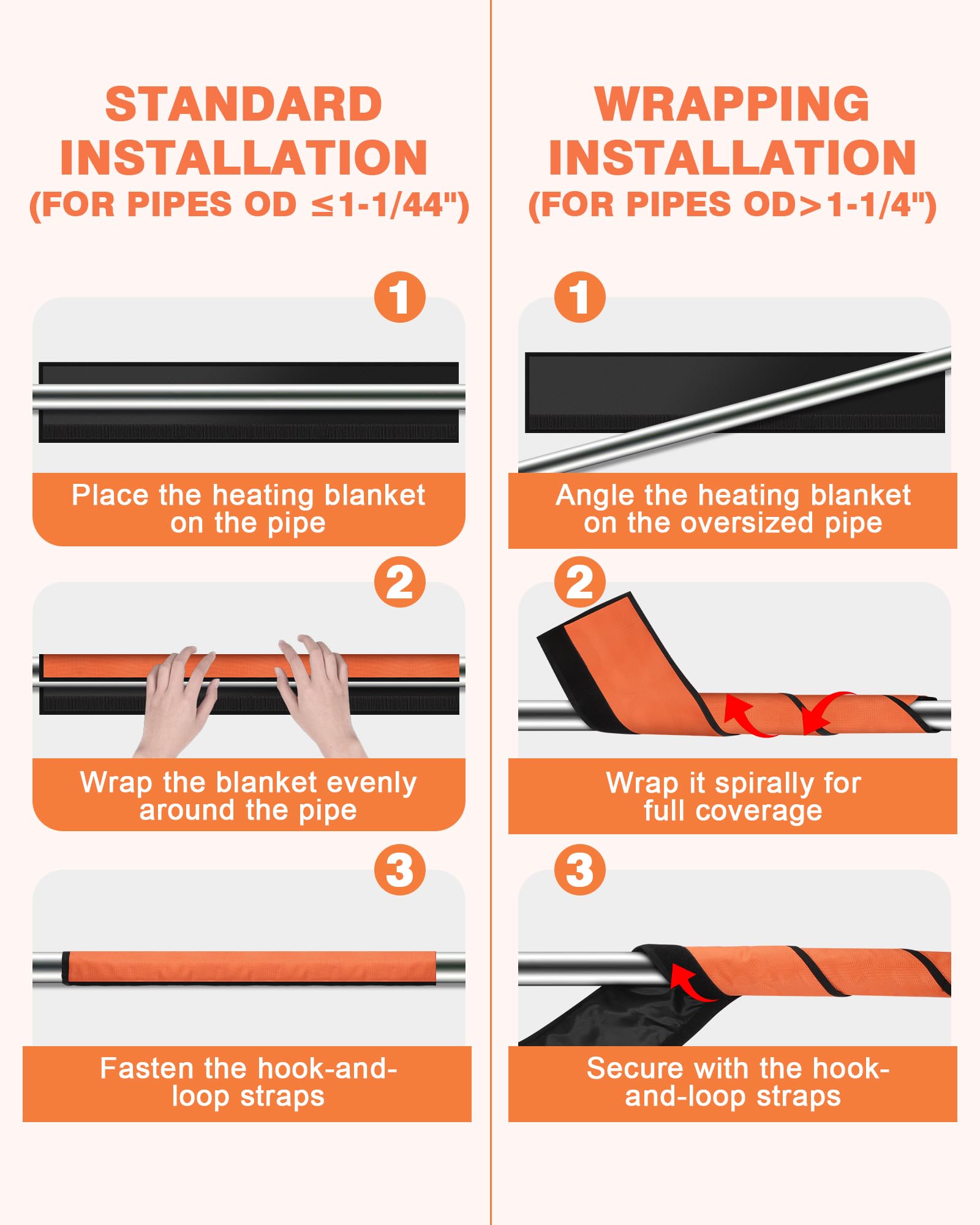 STANDARD INSTALLATION
(FOR PIPES OD ≤1-1/44")

1
Place the heating blanket on the pipe

2
Wrap the blanket evenly around the pipe

3
Fasten the hook-and-loop straps

WRAPPING INSTALLATION
(FOR PIPES OD>1-1/4")

1
Angle the heating blanket on the oversized pipe

2
Wrap it spirally for full coverage

3
Secure with the hook-and-loop straps