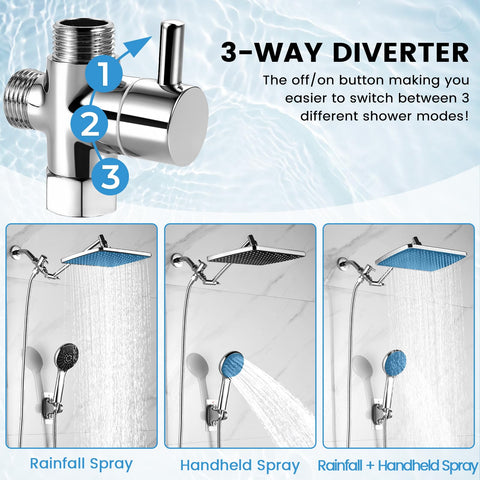 3-WAY DIVERTER

The off/on button making you easier to switch between 3 different shower modes!

1

2

3

Rainfall Spray

Handheld Spray

Rainfall + Handheld Spray