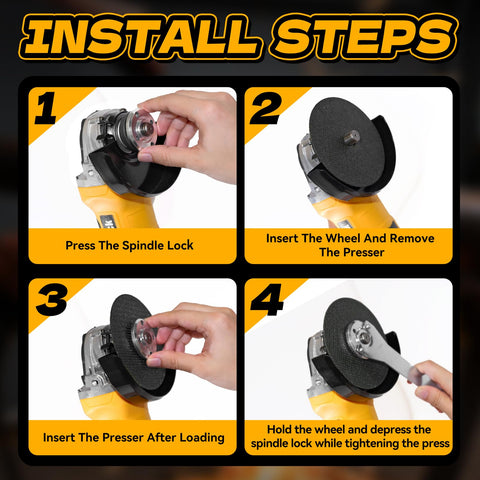 INSTALL STEPS

1

Press The Spindle Lock

2

Insert The Wheel And Remove The Presser

3

Insert The Presser After Loading

4

Hold the wheel and depress the spindle lock while tightening the press