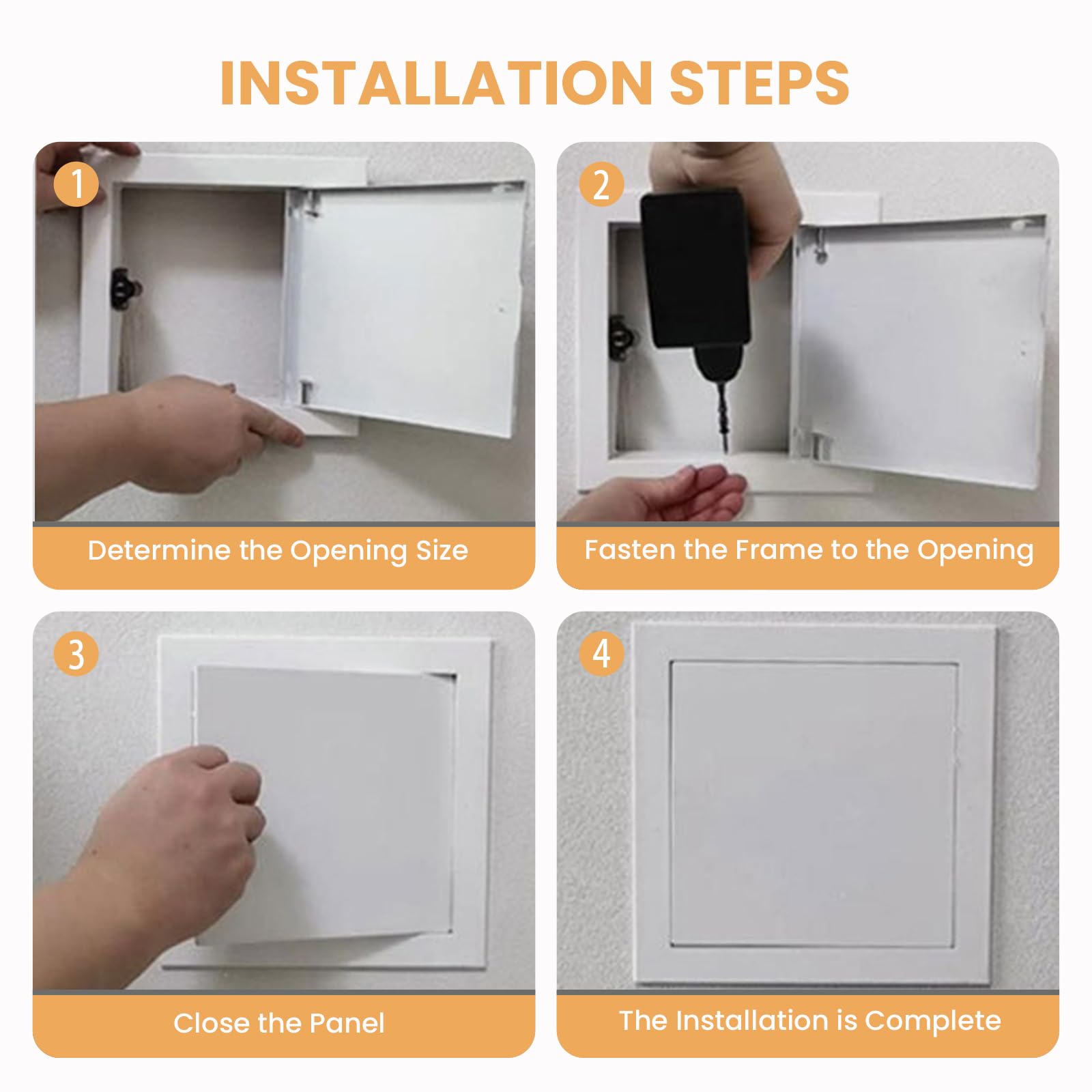 INSTALLATION STEPS

1

Determine the Opening Size

2

Fasten the Frame to the Opening

3

Close the Panel

4

The Installation is Complete