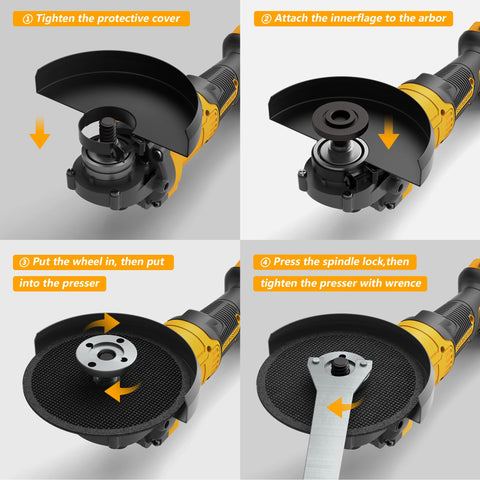 ① Tighten the protective cover

② Attach the innerflage to the arbor

③ Put the wheel in, then put into the presser

④ Press the spindle lock,then tighten the presser with wrence