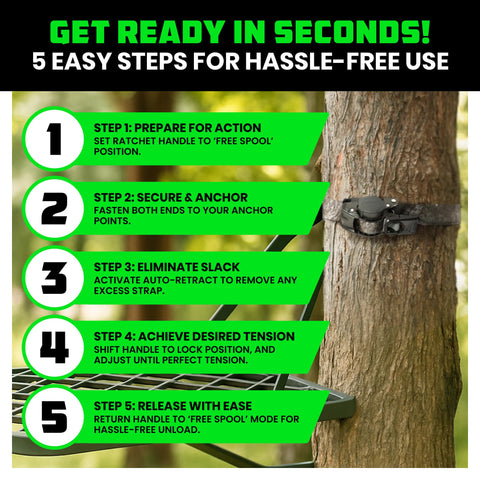 GET READY IN SECONDS!
5 EASY STEPS FOR HASSLE-FREE USE

1

STEP 1: PREPARE FOR ACTION
SET RATCHET HANDLE TO 'FREE SPOOL' POSITION.

2

STEP 2: SECURE & ANCHOR
FASTEN BOTH ENDS TO YOUR ANCHOR POINTS.

3

STEP 3: ELIMINATE SLACK
ACTIVATE AUTO-RETRACT TO REMOVE ANY EXCESS STRAP.

4

STEP 4: ACHIEVE DESIRED TENSION
SHIFT HANDLE TO LOCK POSITION, AND ADJUST UNTIL PERFECT TENSION.

5

STEP 5: RELEASE WITH EASE
RETURN HANDLE TO 'FREE SPOOL' MODE FOR HASSLE-FREE UNLOAD.