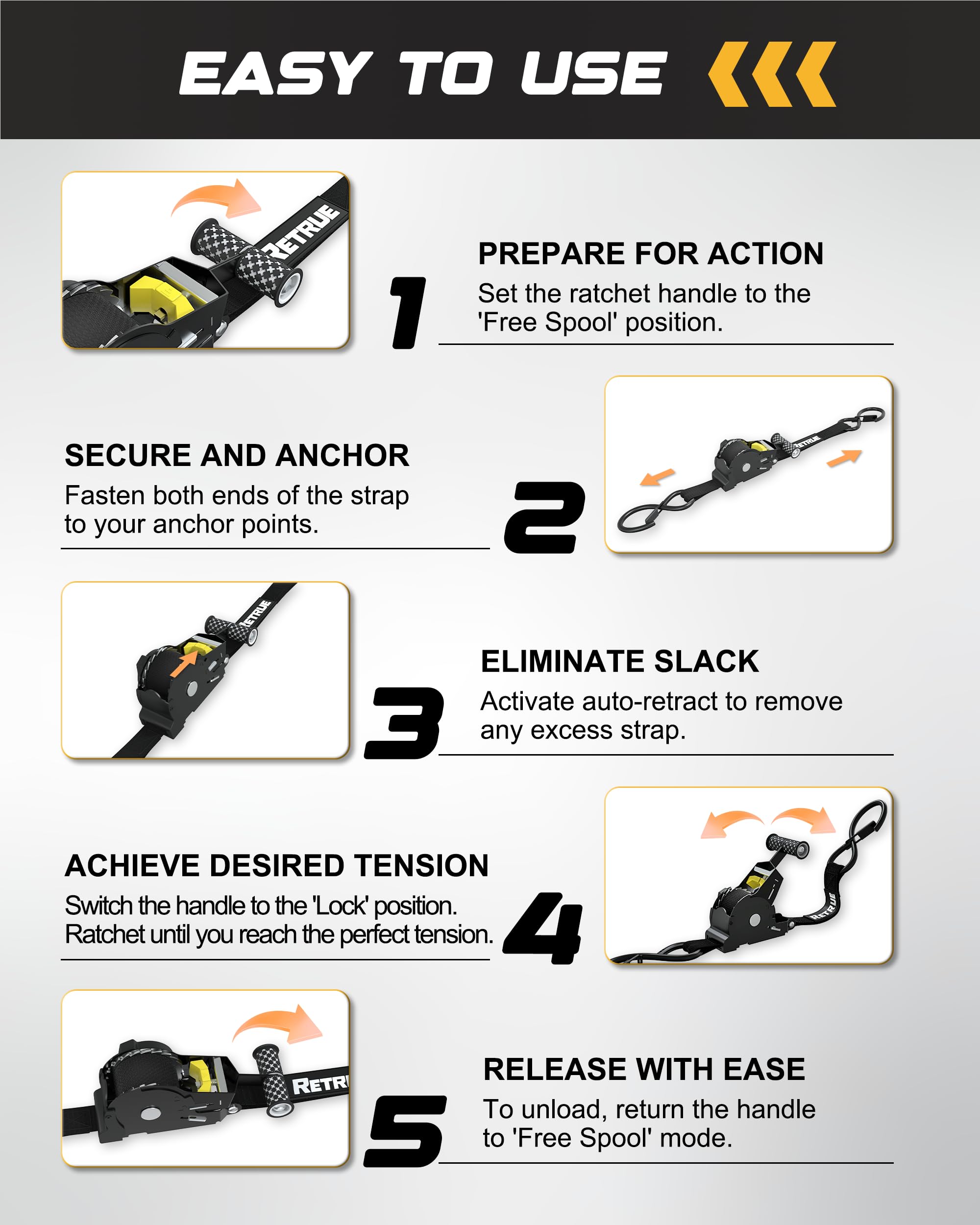 EASY TO USE

RETRUE

1

PREPARE FOR ACTION
Set the ratchet handle to the 'Free Spool' position.

SECURE AND ANCHOR
Fasten both ends of the strap to your anchor points.

2

RETRUE

RETRUE

3

ELIMINATE SLACK
Activate auto-retract to remove any excess strap.

ACHIEVE DESIRED TENSION
Switch the handle to the 'Lock' position. Ratchet until you reach the perfect tension.

4

RETRUE

RETR

5

RELEASE WITH EASE
To unload, return the handle to 'Free Spool' mode.