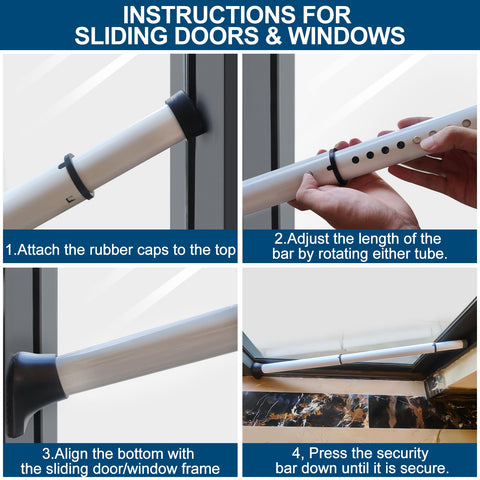 INSTRUCTIONS FOR SLIDING DOORS & WINDOWS

1.Attach the rubber caps to the top

2.Adjust the length of the bar by rotating either tube.

3.Align the bottom with the sliding door/window frame

4, Press the security bar down until it is secure.